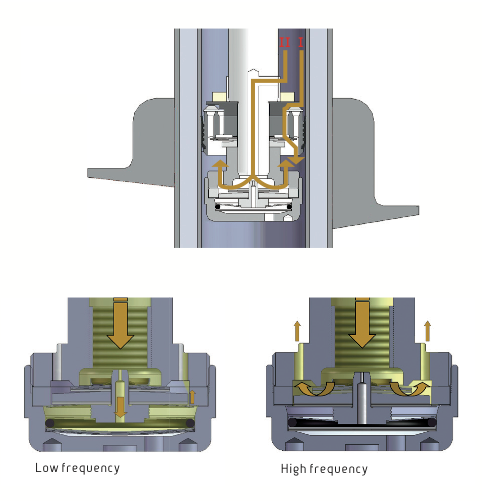 II I

Low frequency

High frequency