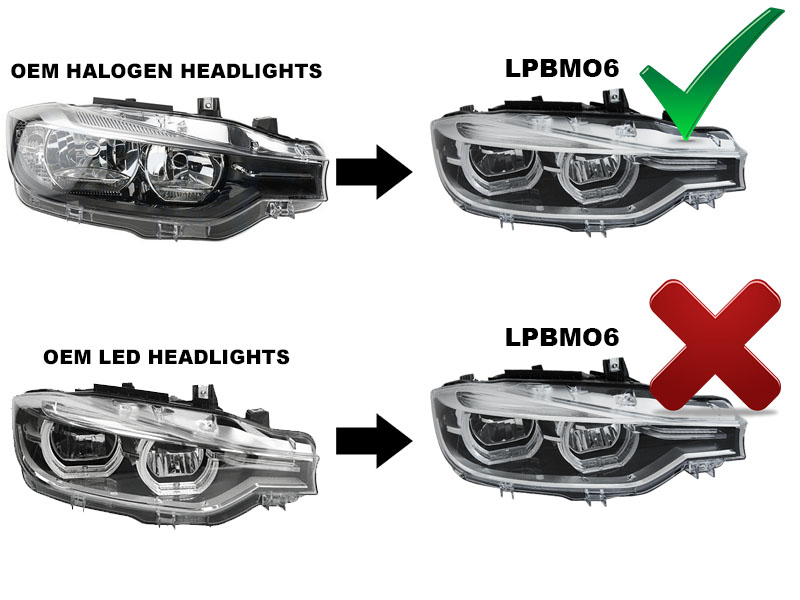 OEM HALOGEN HEADLIGHTS

LPBMO6

OEM LED HEADLIGHTS

LPBMO6